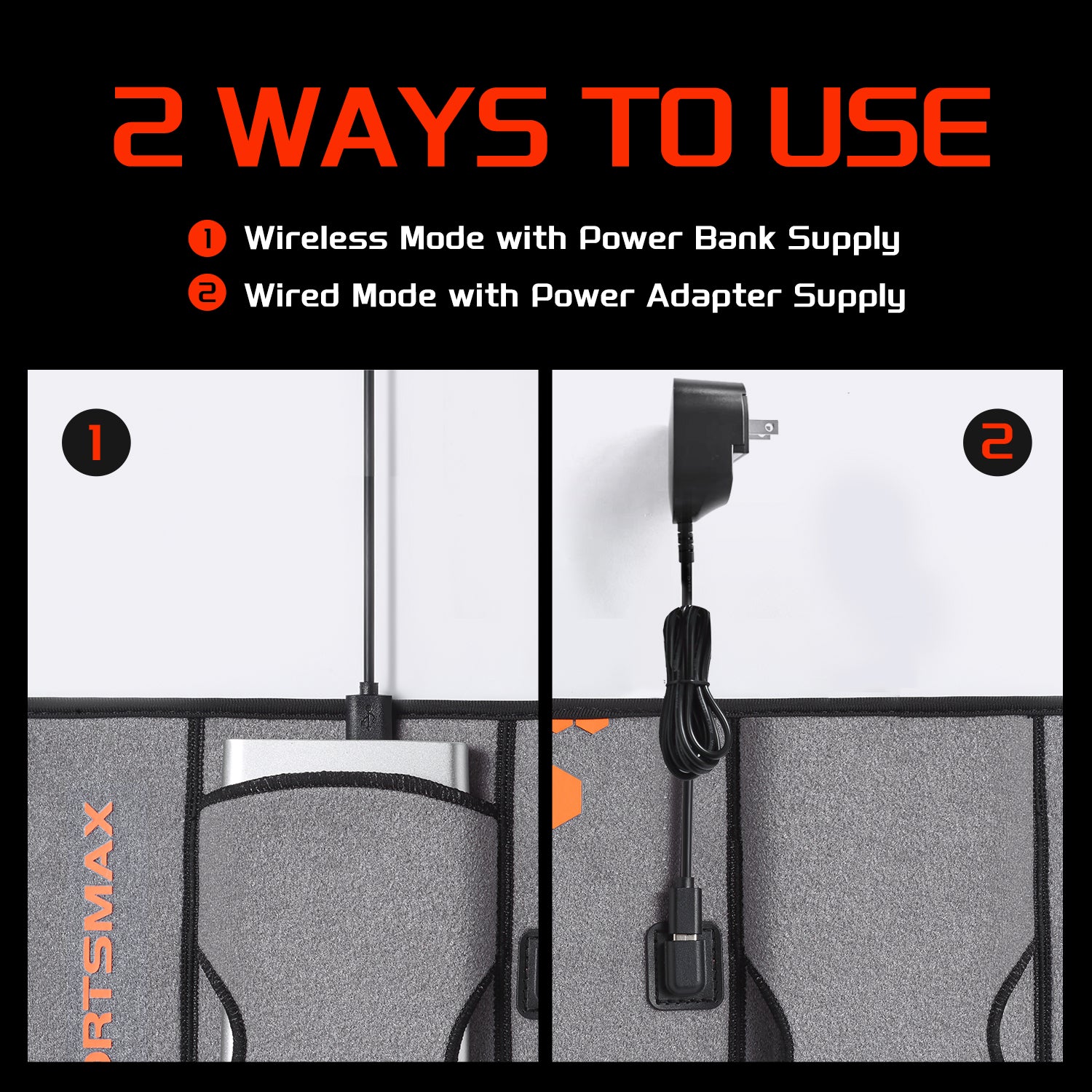 2 WAYS TO USE

1 Wireless Mode with Power Bank Supply

2 Wired Mode with Power Adapter Supply

1

2

ORTSMAX